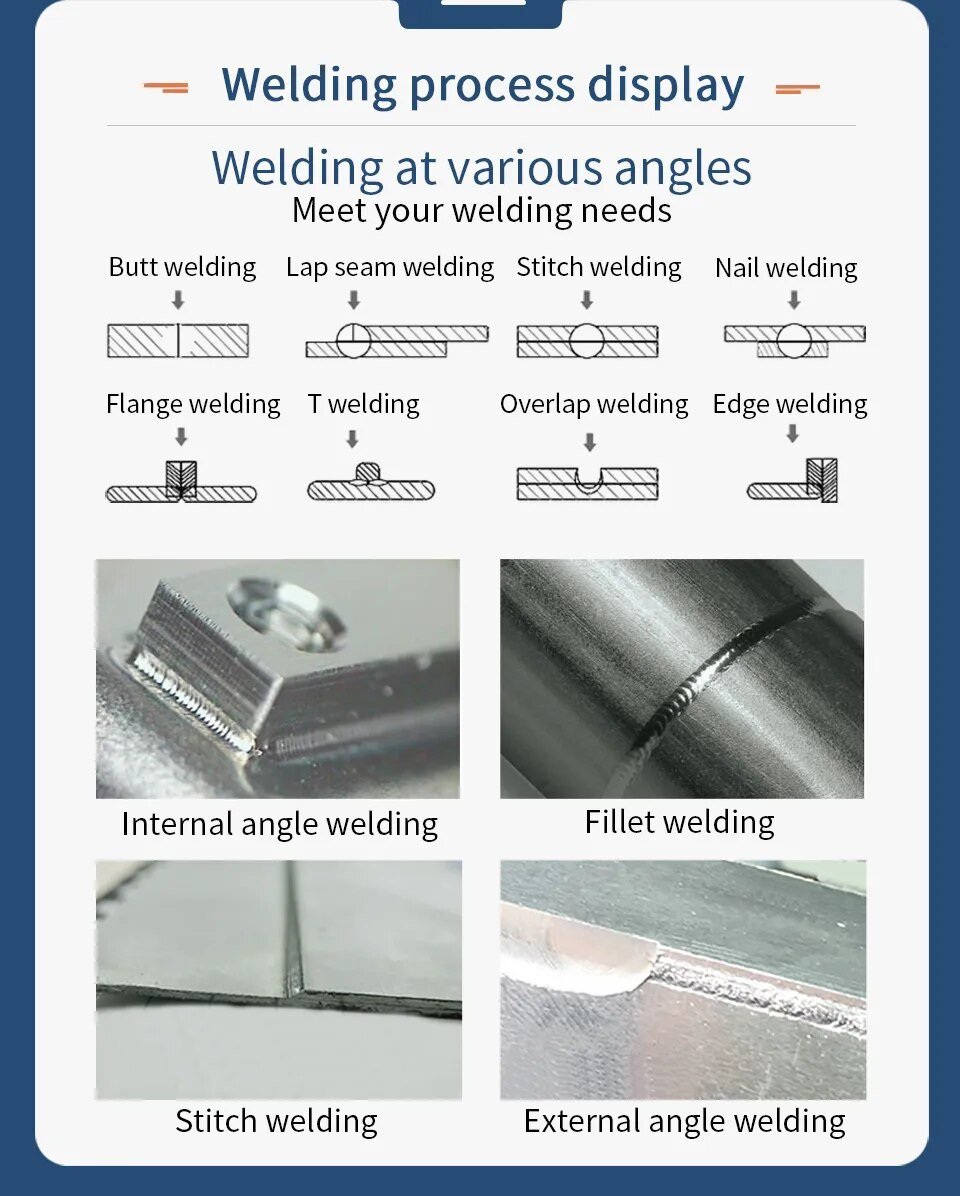 Welding process display

Welding at various angles
Meet your welding needs

Butt welding
Lap seam welding
Stitch welding
Nail welding

Flange welding
T welding
Overlap welding
Edge welding

Internal angle welding
Fillet welding

Stitch welding
External angle welding